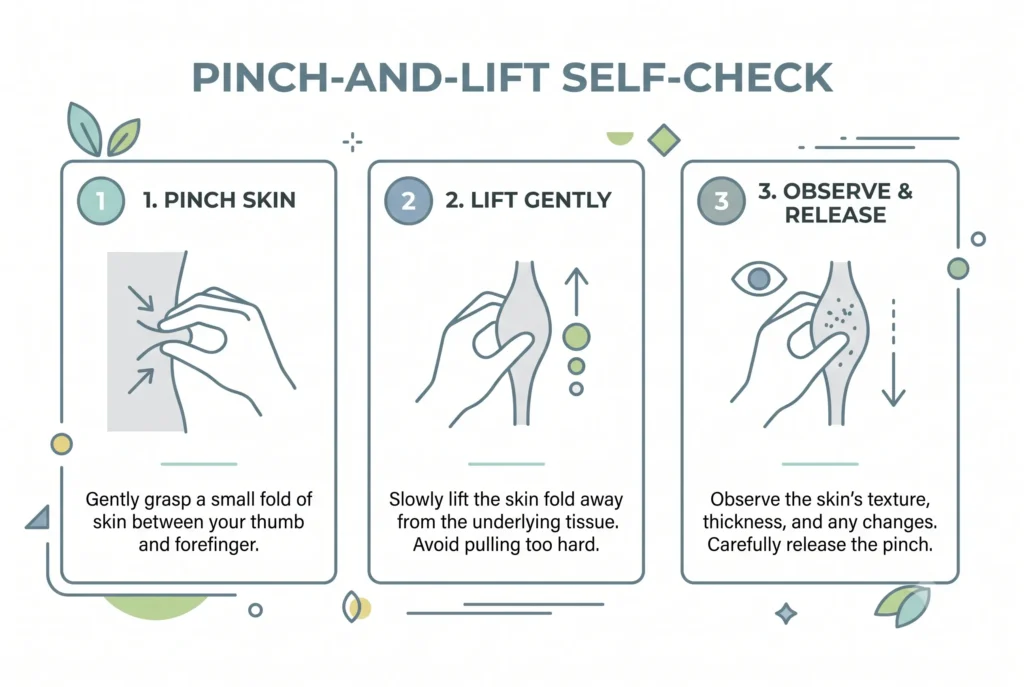 PINCH-AND-LIFT SELF-CHECK

1 1. PINCH SKIN

Gently grasp a small fold of skin between your thumb and forefinger.

2 2. LIFT GENTLY

Slowly lift the skin fold away from the underlying tissue. Avoid pulling too hard.

3 3. OBSERVE & RELEASE

Observe the skin's texture, thickness, and any changes. Carefully release the pinch.